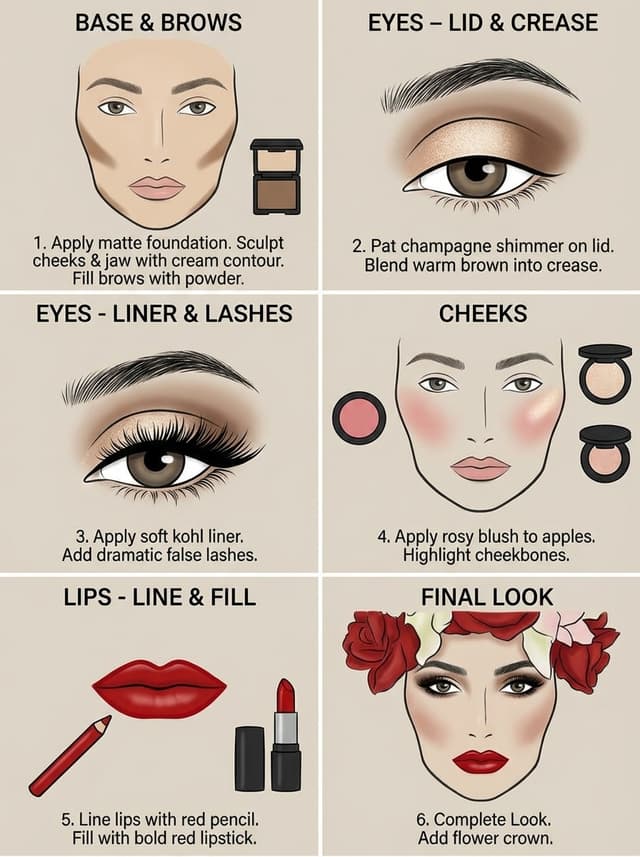 BASE & BROWS

1. Apply matte foundation. Sculpt cheeks & jaw with cream contour. Fill brows with powder.

EYES – LID & CREASE

2. Pat champagne shimmer on lid. Blend warm brown into crease.

EYES - LINER & LASHES

3. Apply soft kohl liner. Add dramatic false lashes.

CHEEKS

4. Apply rosy blush to apples. Highlight cheekbones.

LIPS - LINE & FILL

5. Line lips with red pencil. Fill with bold red lipstick.

FINAL LOOK

6. Complete Look. Add flower crown.